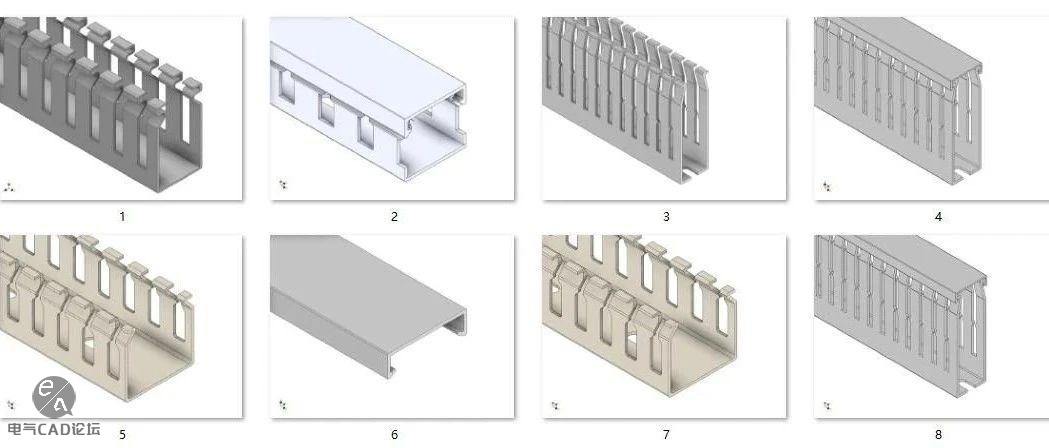 1

2

3

4

5

6

7

8

电气CAD论坛